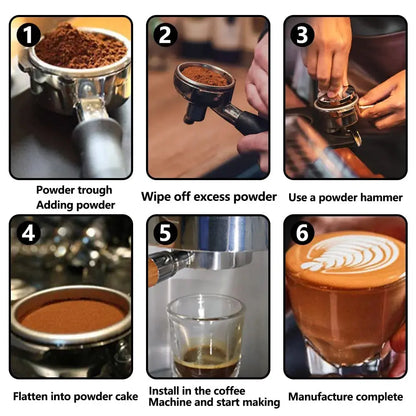 1
Powder trough
Adding powder

2
Wipe off excess powder

3
Use a powder hammer

4
Flatten into powder cake

5
Install in the coffee
Machine and start making

6
Manufacture complete