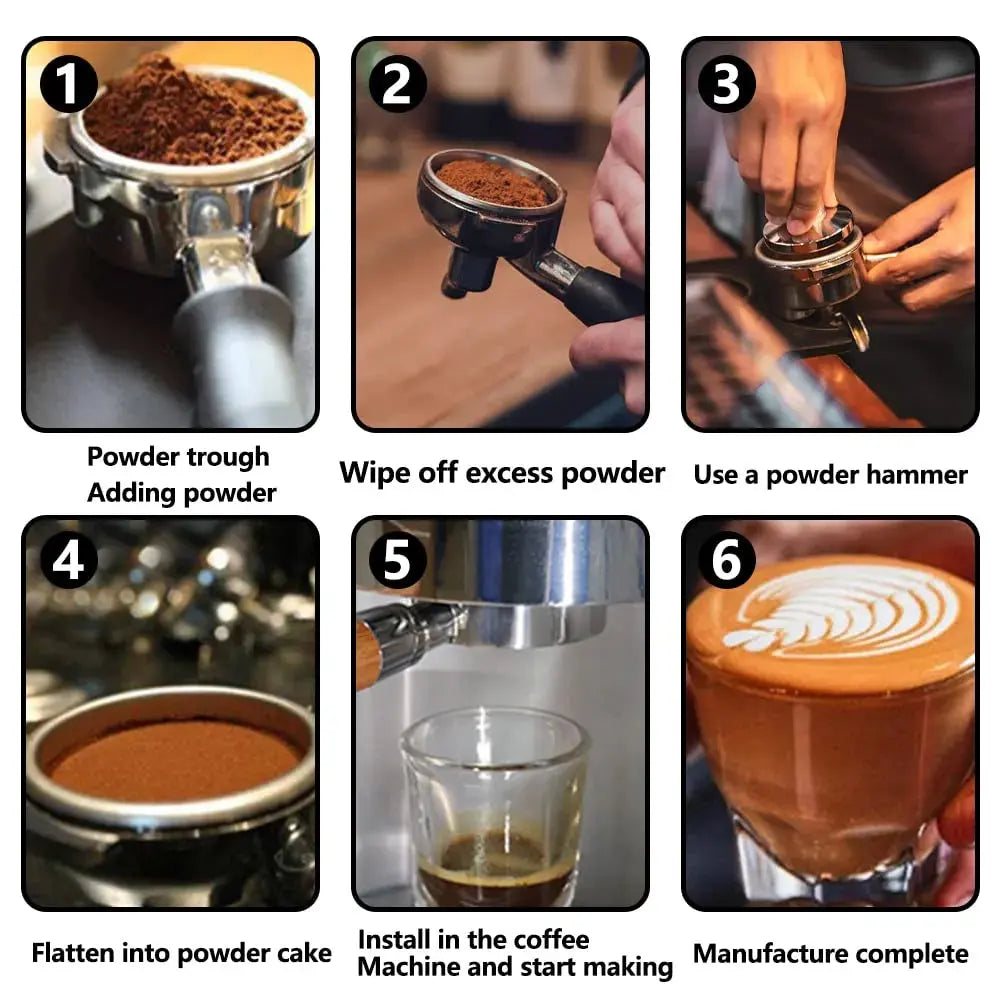 1

Powder trough
Adding powder

2

Wipe off excess powder

3

Use a powder hammer

4

Flatten into powder cake

5

Install in the coffee
Machine and start making

6

Manufacture complete