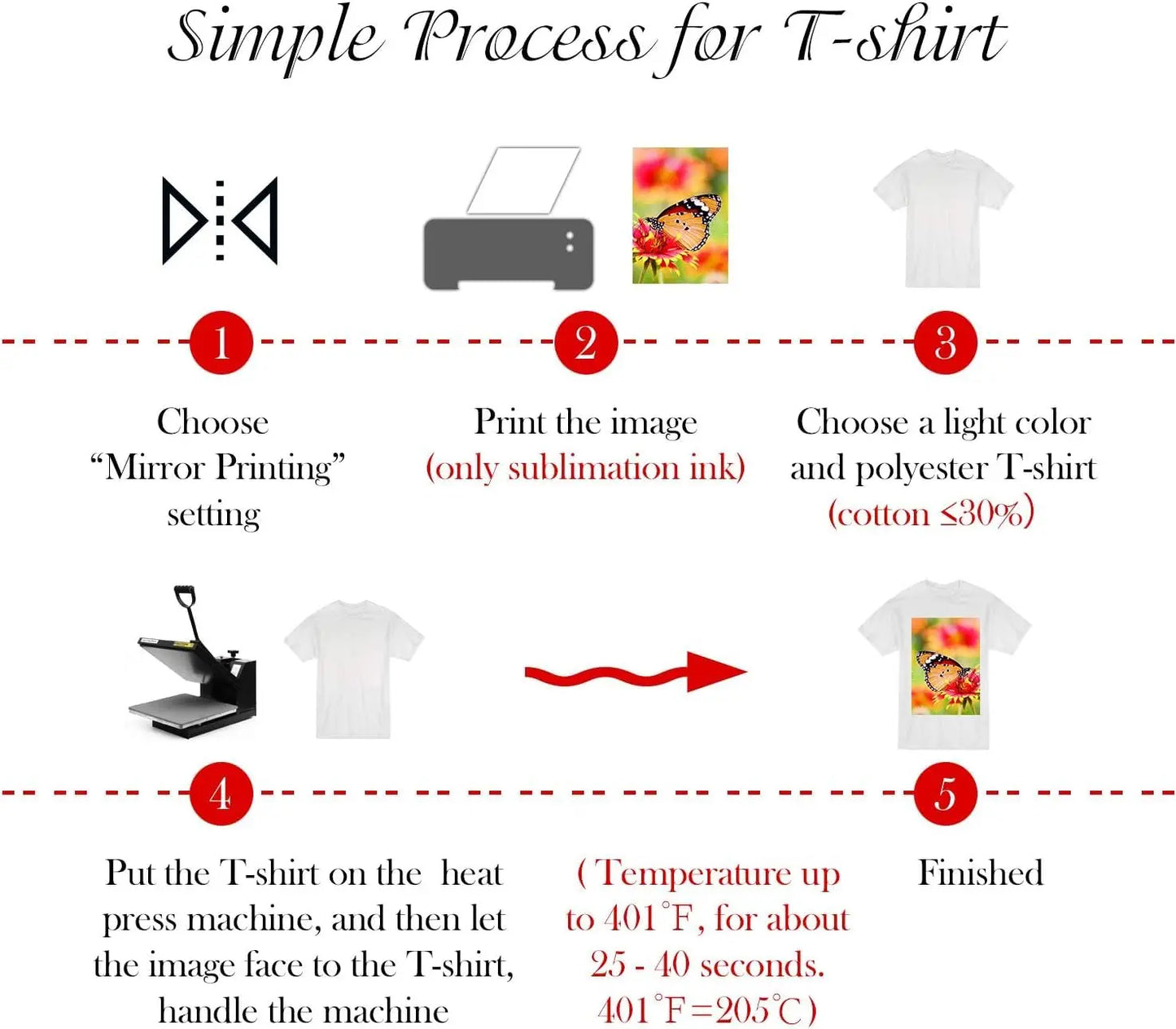 Simple Process for T-shirt

1

Choose "Mirror Printing" setting

2

Print the image (only sublimation ink)

3

Choose a light color and polyester T-shirt (cotton ≤30%)

4

Put the T-shirt on the heat press machine, and then let the image face to the T-shirt, handle the machine

( Temperature up to 401°F, for about 25 - 40 seconds. 401°F=205°C )

5

Finished