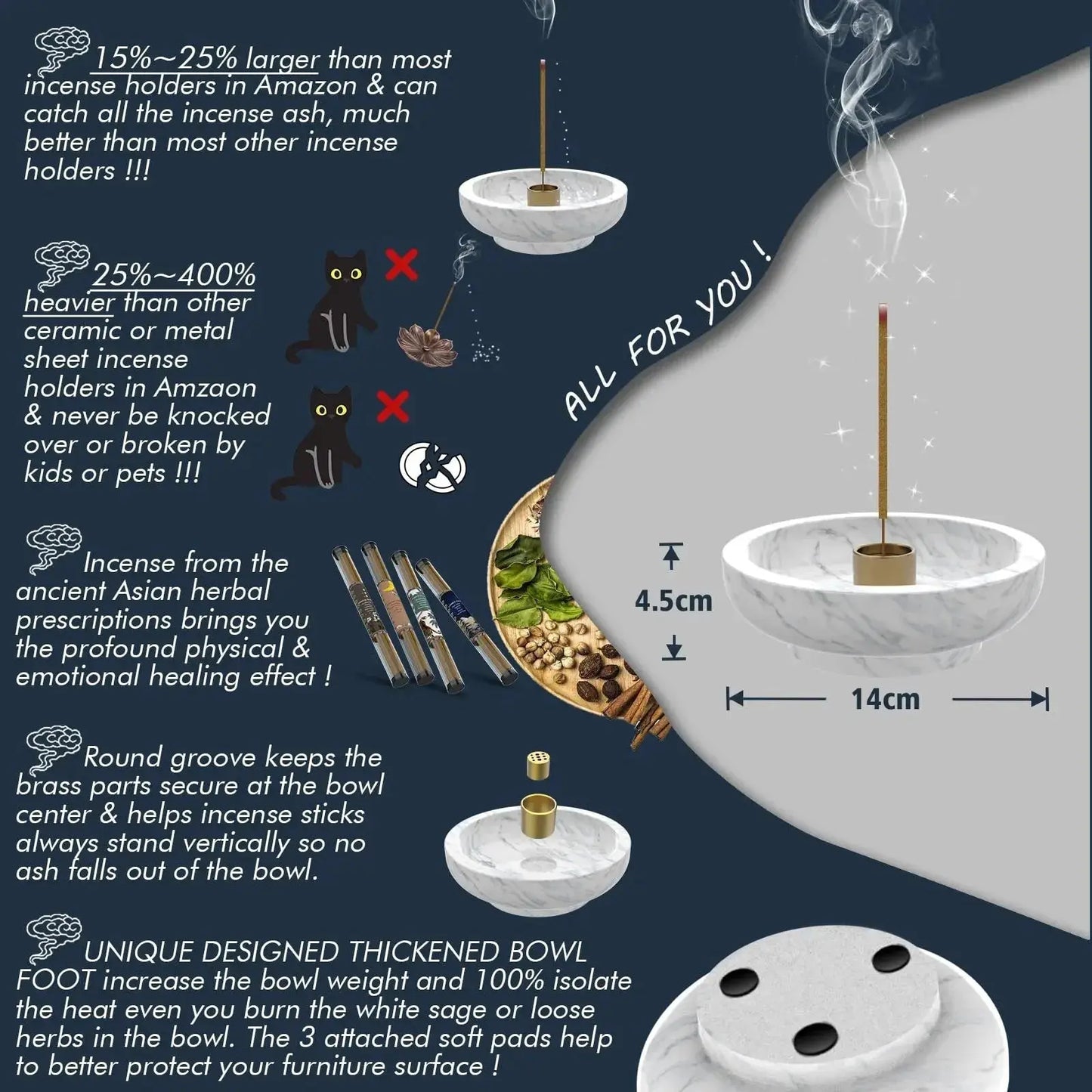 15%~25% larger than most incense holders in Amazon & can catch all the incense ash, much better than most other incense holders !!!

25%~400% heavier than other ceramic or metal sheet incense holders in Amzaon & never be knocked over or broken by kids or pets !!!

Incense from the ancient Asian herbal prescriptions brings you the profound physical & emotional healing effect !

Round groove keeps the brass parts secure at the bowl center & helps incense sticks always stand vertically so no ash falls out of the bowl.

UNIQUE DESIGNED THICKENED BOWL FOOT increase the bowl weight and 100% isolate the heat even you burn the white sage or loose herbs in the bowl. The 3 attached soft pads help to better protect your furniture surface !

ALL FOR YOU !

4.5cm

14cm