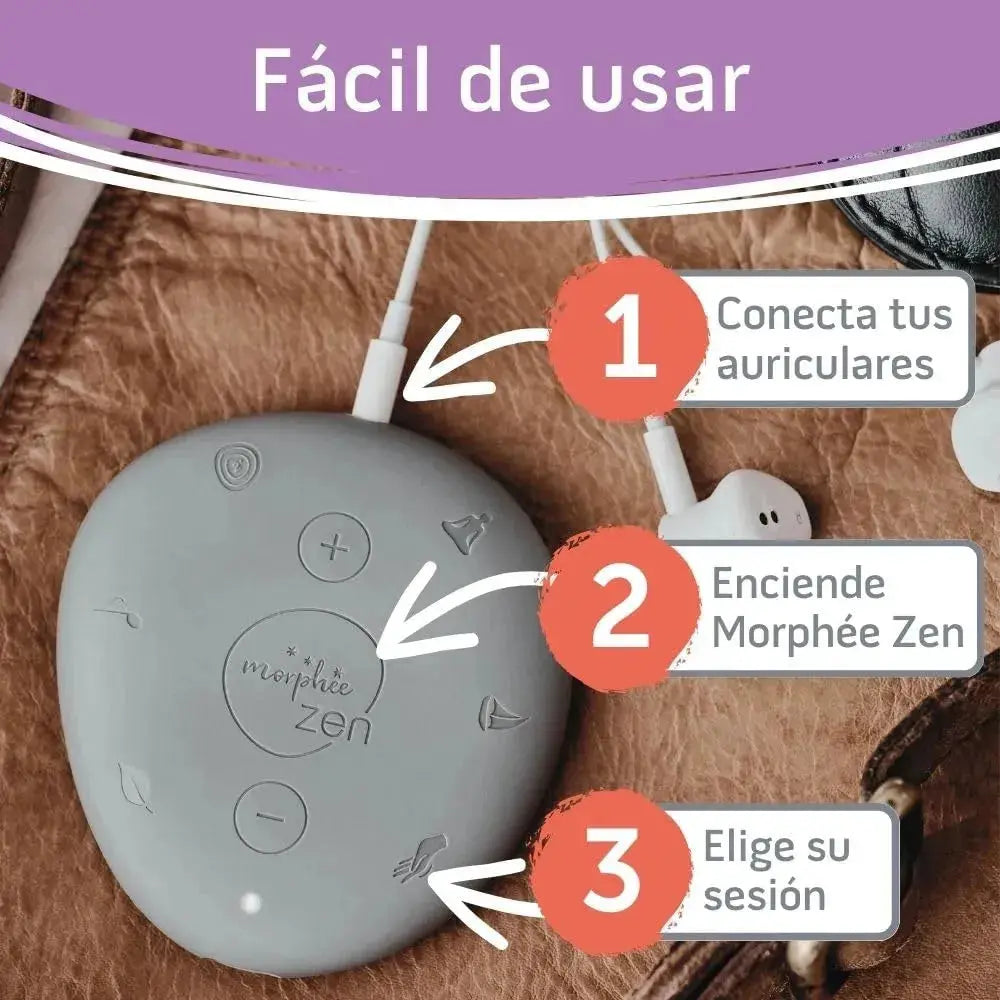 Fácil de usar

1 Conecta tus auriculares

2 Enciende Morphée Zen

3 Elige su sesión

+
morphée zen
−