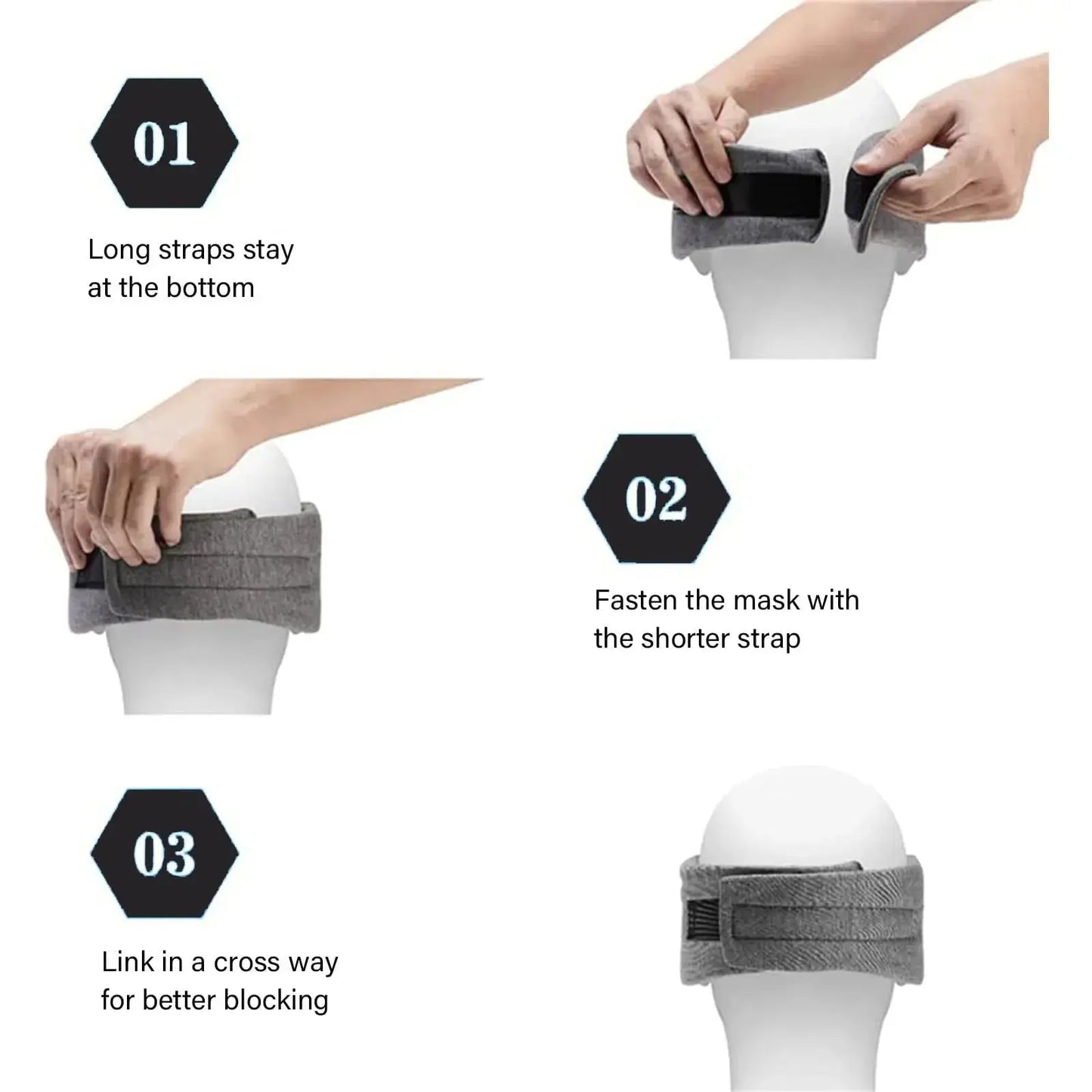 01

Long straps stay at the bottom

02

Fasten the mask with the shorter strap

03

Link in a cross way for better blocking