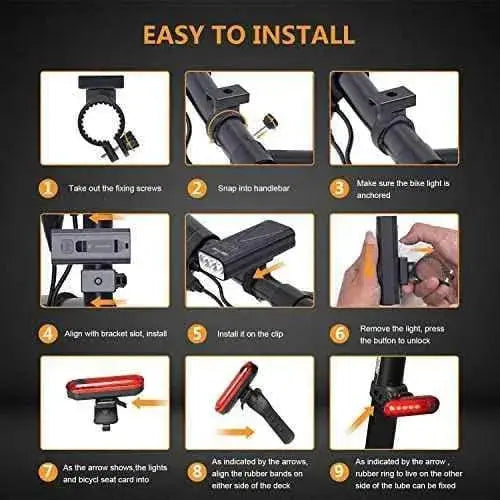 EASY TO INSTALL

1 Take out the fixing screws

2 Snap into handlebar

3 Make sure the bike light is anchored

4 Align with bracket slot, install

5 Install it on the clip

6 Remove the light, press the button to unlock

7 As the arrow shows,the lights and bicycl seat card into

8 As indicated by the arrows, align the rubber bands on either side of the deck

9 As indicated by the arrow , rubber ring to live on the other side of the tube can be fixed