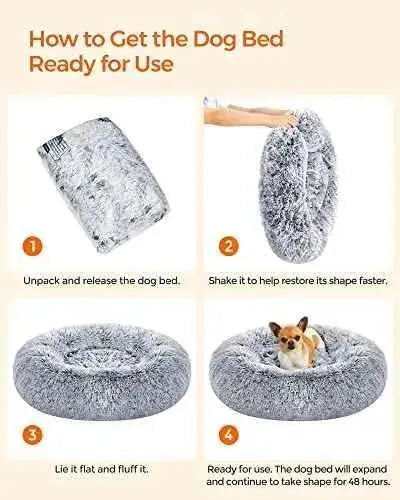 How to Get the Dog Bed Ready for Use

1

Unpack and release the dog bed.

2

Shake it to help restore its shape faster.

3

Lie it flat and fluff it.

4

Ready for use. The dog bed will expand and continue to take shape for 48 hours.