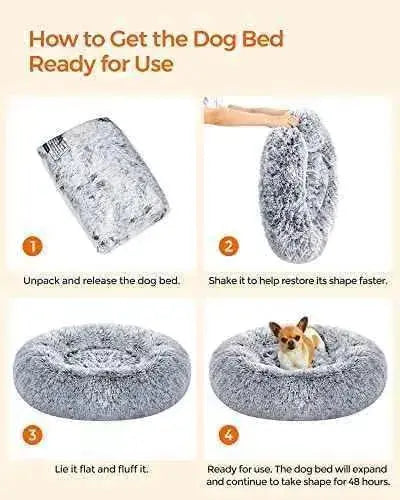 How to Get the Dog Bed Ready for Use

1

Unpack and release the dog bed.

2

Shake it to help restore its shape faster.

3

Lie it flat and fluff it.

4

Ready for use. The dog bed will expand and continue to take shape for 48 hours.