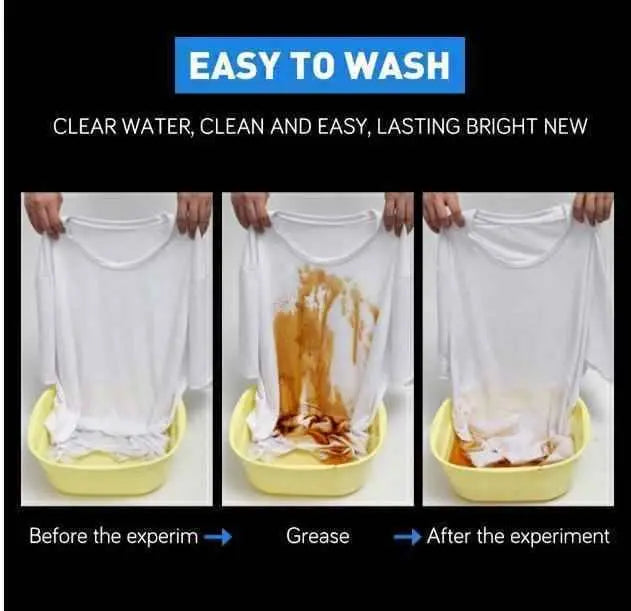 EASY TO WASH

CLEAR WATER, CLEAN AND EASY, LASTING BRIGHT NEW

Before the experim → Grease → After the experiment