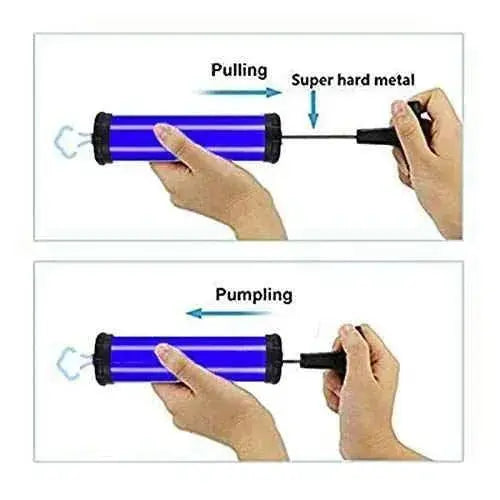 Pulling
Super hard metal

Pumpling