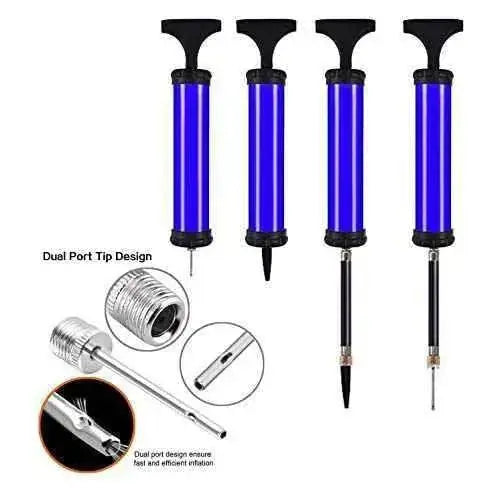 Dual Port Tip Design

Dual port design ensure fast and efficient inflation